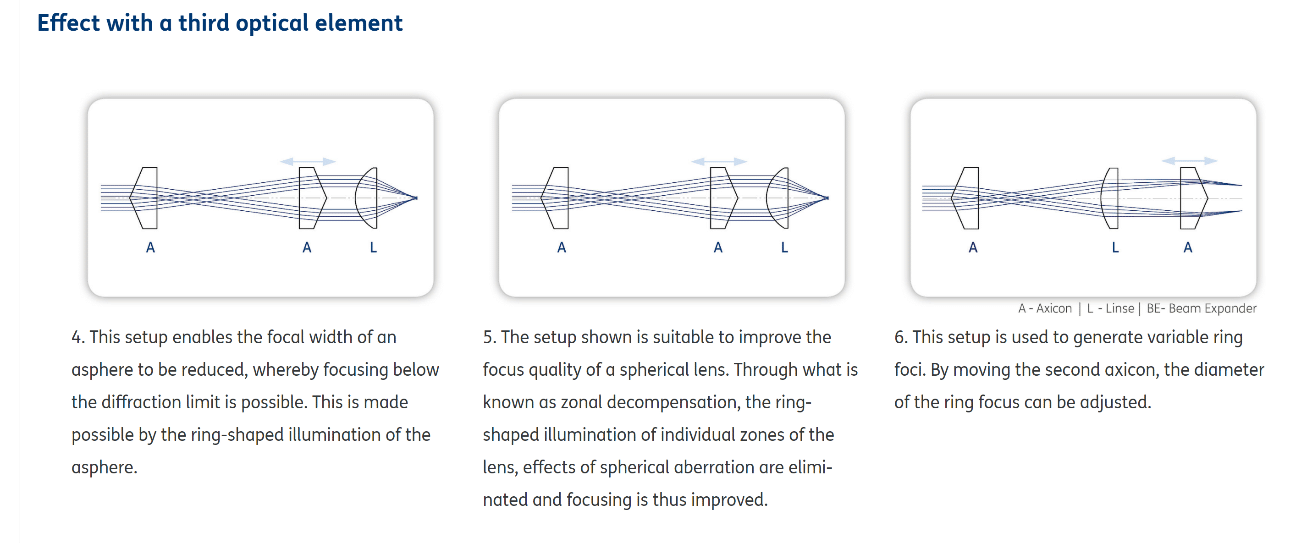 Effect with a third optical element

A A L

A A L

A L A

A - Axicon | L - Linse | BE- Beam Expander

4. This setup enables the focal width of an asphere to be reduced, whereby focusing below the diffraction limit is possible. This is made possible by the ring-shaped illumination of the asphere.

5. The setup shown is suitable to improve the focus quality of a spherical lens. Through what is known as zonal decompensation, the ring-shaped illumination of individual zones of the lens, effects of spherical aberration are eliminated and focusing is thus improved.

6. This setup is used to generate variable ring foci. By moving the second axicon, the diameter of the ring focus can be adjusted.